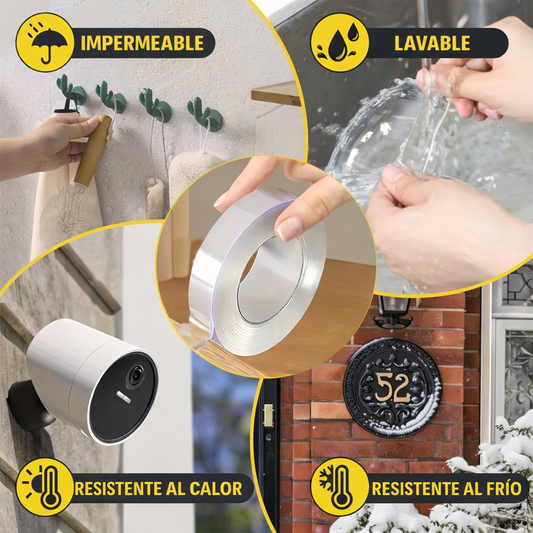 IMPERMEABLE

LAVABLE

52

RESISTENTE AL CALOR

RESISTENTE AL FRÍO