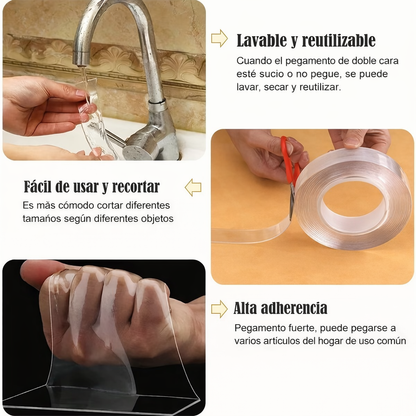 Lavable y reutilizable

Cuando el pegamento de doble cara esté sucio o no pegue, se puede lavar, secar y reutilizar.

Fácil de usar y recortar

Es más cómodo cortar diferentes tamaños según diferentes objetos

Alta adherencia

Pegamento fuerte, puede pegarse a varios articulos del hogar de uso común