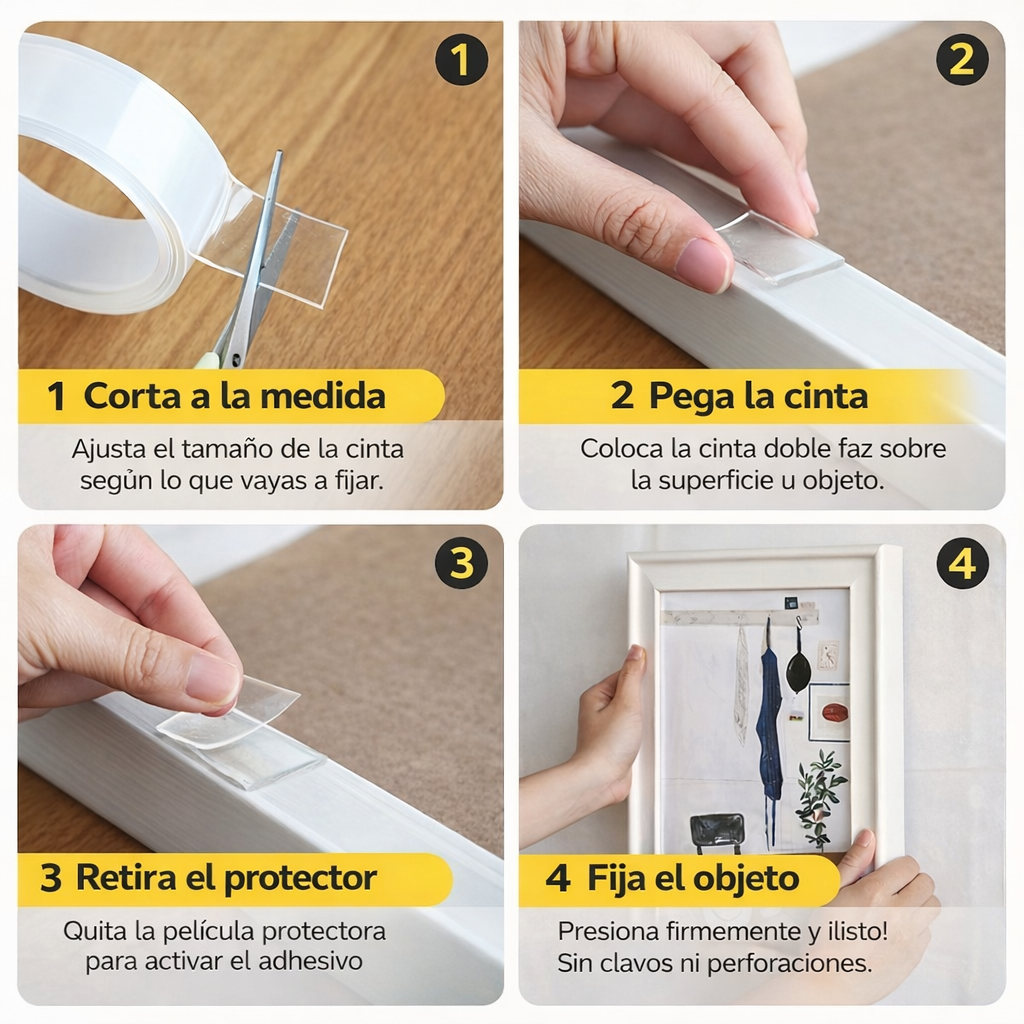 1

1 Corta a la medida

Ajusta el tamaño de la cinta según lo que vayas a fijar.

2

2 Pega la cinta

Coloca la cinta doble faz sobre la superficie u objeto.

3

3 Retira el protector

Quita la película protectora para activar el adhesivo

4

4 Fija el objeto

Presiona firmemente y ¡listo! Sin clavos ni perforaciones.