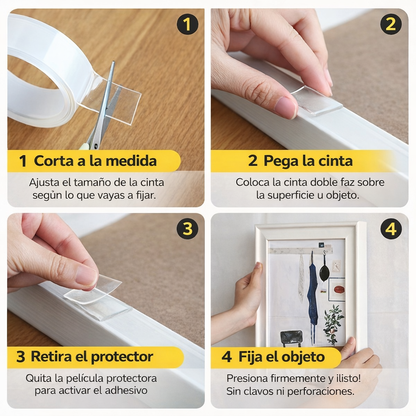 1

1 Corta a la medida

Ajusta el tamaño de la cinta según lo que vayas a fijar.

2

2 Pega la cinta

Coloca la cinta doble faz sobre la superficie u objeto.

3

3 Retira el protector

Quita la película protectora para activar el adhesivo

4

4 Fija el objeto

Presiona firmemente y ¡listo! Sin clavos ni perforaciones.